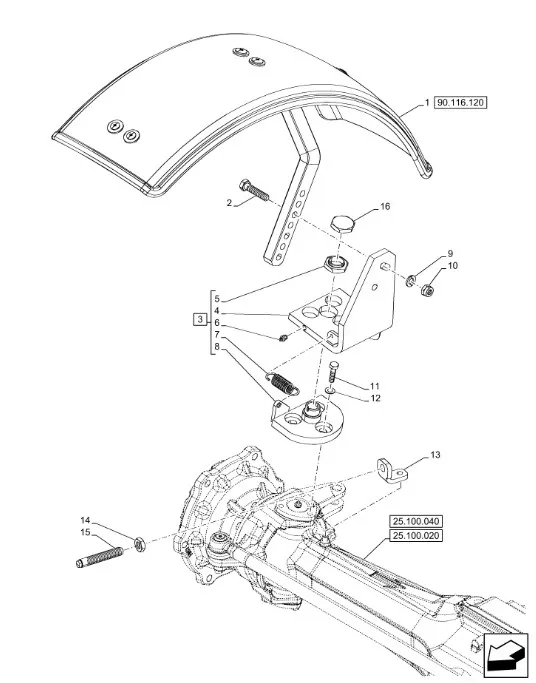 1 90.116.120
2
16
9
10
5
4
3
6
7
8
11
12
13
14
15
25.100.040
25.100.020