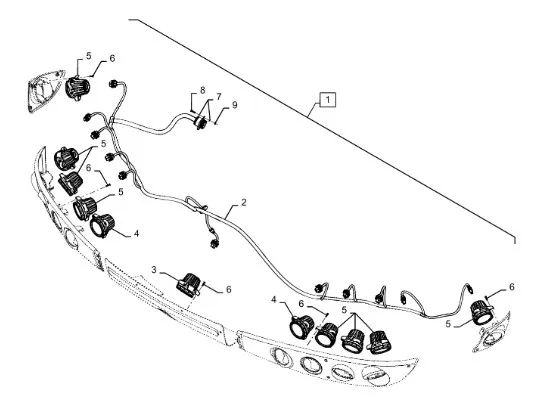 5
6
8
7
9
1
5
6
5
2
4
3
6
4
6
5
6
5