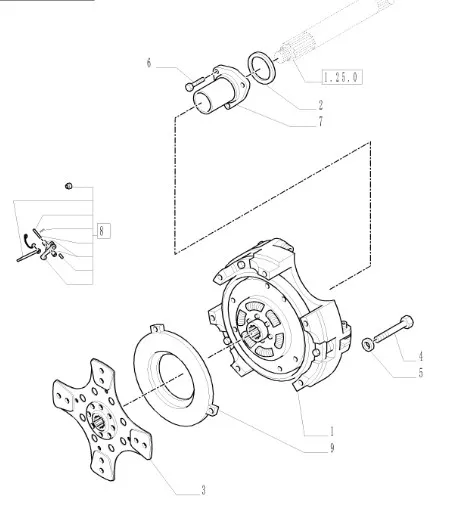 6
1.25.0
2
7
8
4
5
1
9
3